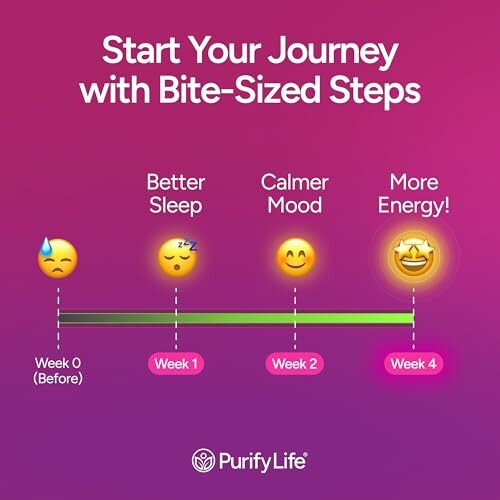 Start Your Journey with Bite-Sized Steps

Better Sleep

Calmer Mood

More Energy!

Week 0 (Before)

Week 1

Week 2

Week 4

PurifyLife®